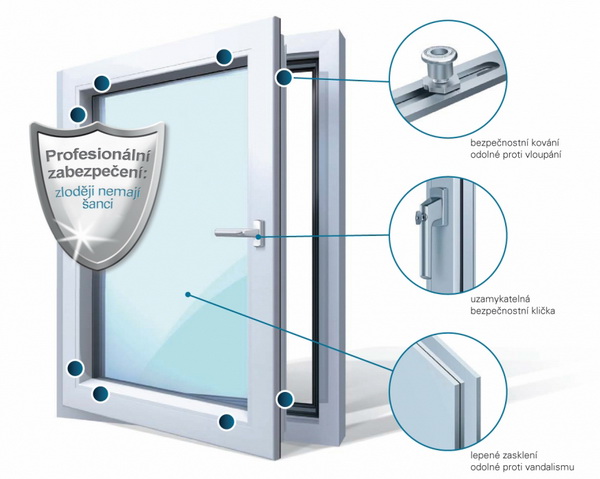 Profesionální zabezpečení:
zloději nemají šanci

bezpečnostní kování
odolné proti vloupání

uzamykatelná
bezpečnostní klička

lepené zasklení
odolné proti vandalismu